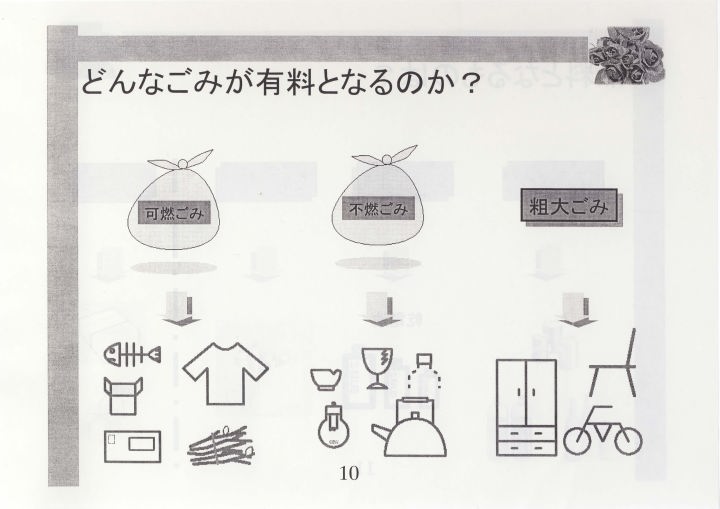 どんなごみが有料となるのか？

可燃ごみ

不燃ごみ

粗大ごみ

10